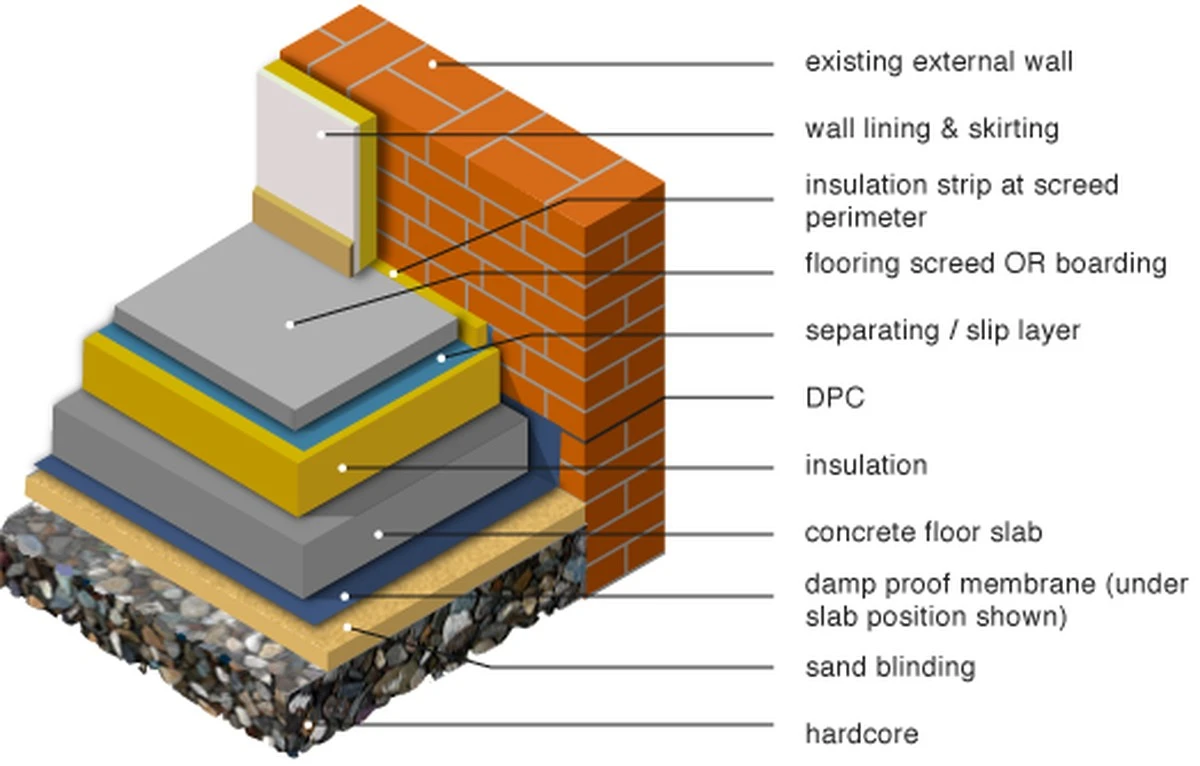 existing external wall

wall lining & skirting

insulation strip at screed perimeter

flooring screed OR boarding

separating / slip layer

DPC

insulation

concrete floor slab

damp proof membrane (under slab position shown)

sand blinding

hardcore