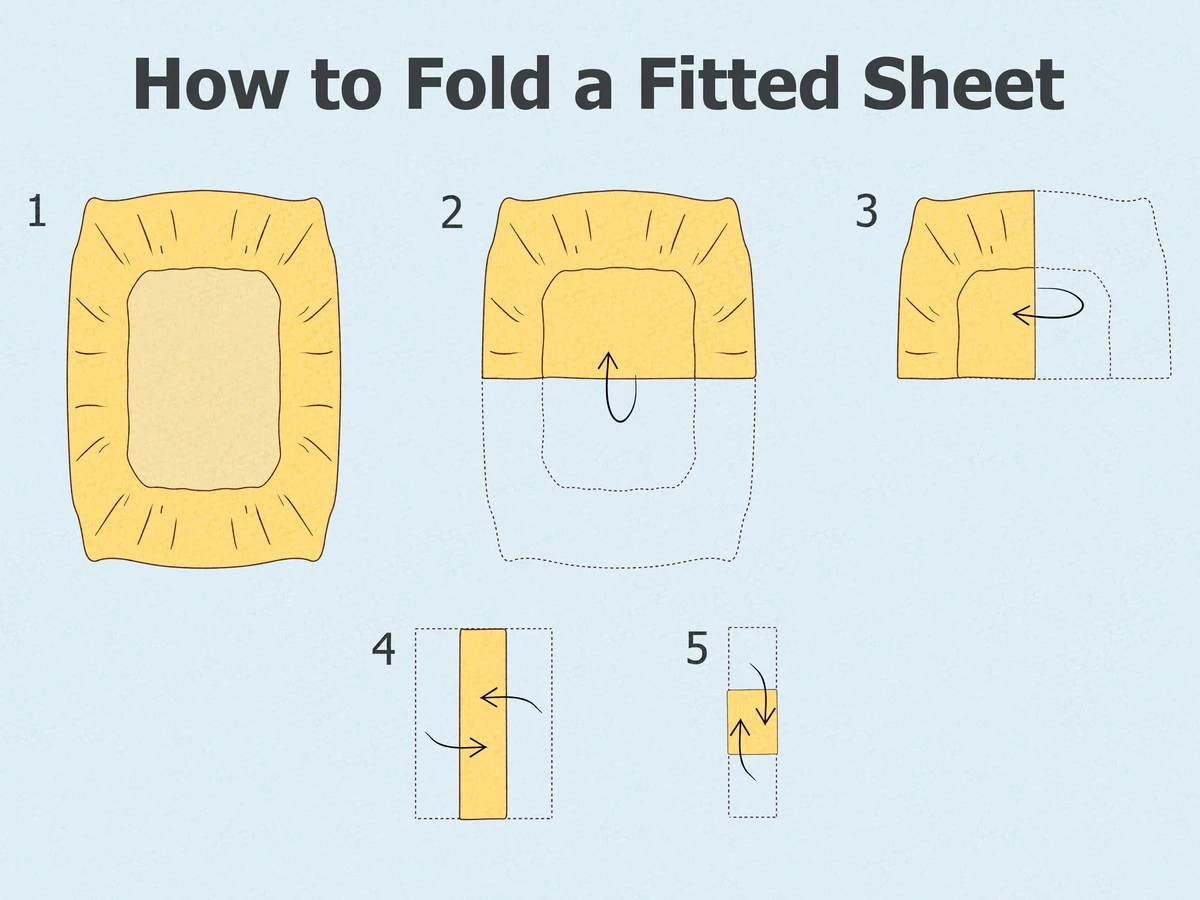 How to Fold a Fitted Sheet

1

2

3

4

5