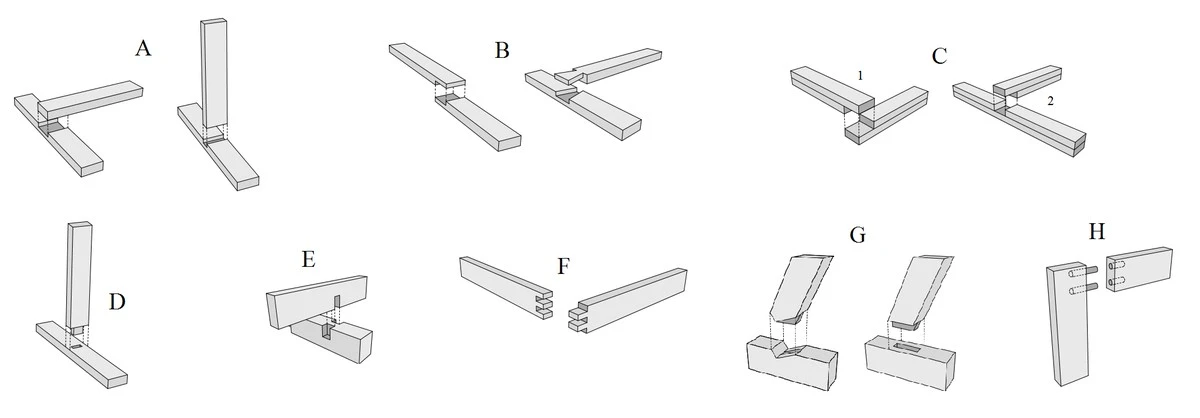 A

B

C

1

2

D

E

F

G

H